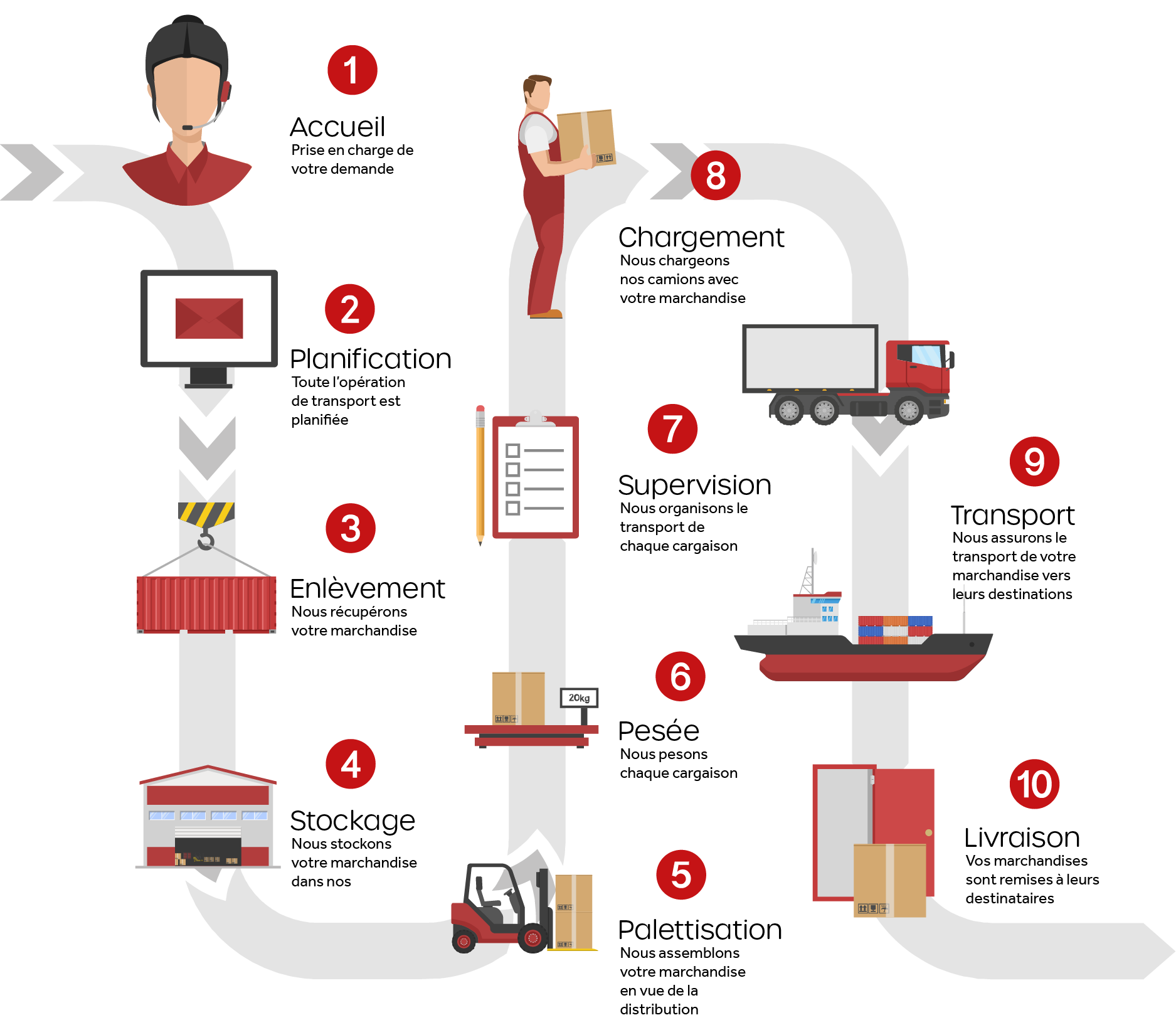 1
Accueil
Prise en charge de votre demande

2
Planification
Toute l'opération de transport est planifiée

3
Enlèvement
Nous récupérons votre marchandise

4
Stockage
Nous stockons votre marchandise dans nos

5
Palettisation
Nous assemblons votre marchandise en vue de la distribution

20kg

6
Pesée
Nous pesons chaque cargaison

7
Supervision
Nous organisons le transport de chaque cargaison

8
Chargement
Nous chargeons nos camions avec votre marchandise

9
Transport
Nous assurons le transport de votre marchandise vers leurs destinations

10
Livraison
Vos marchandises sont remises à leurs destinataires